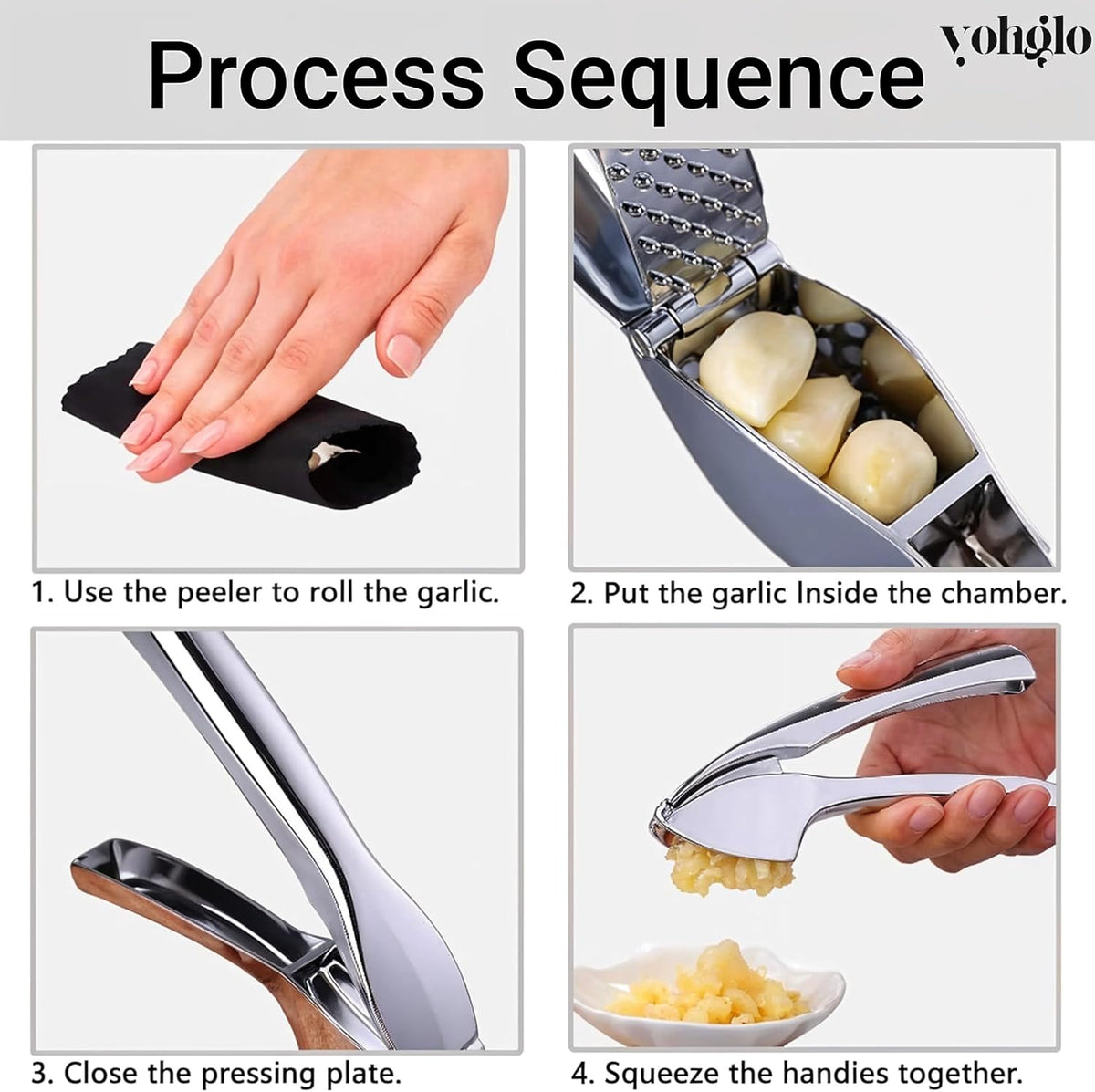 Process Sequence

yohglo

1. Use the peeler to roll the garlic.

2. Put the garlic Inside the chamber.

3. Close the pressing plate.

4. Squeeze the handies together.